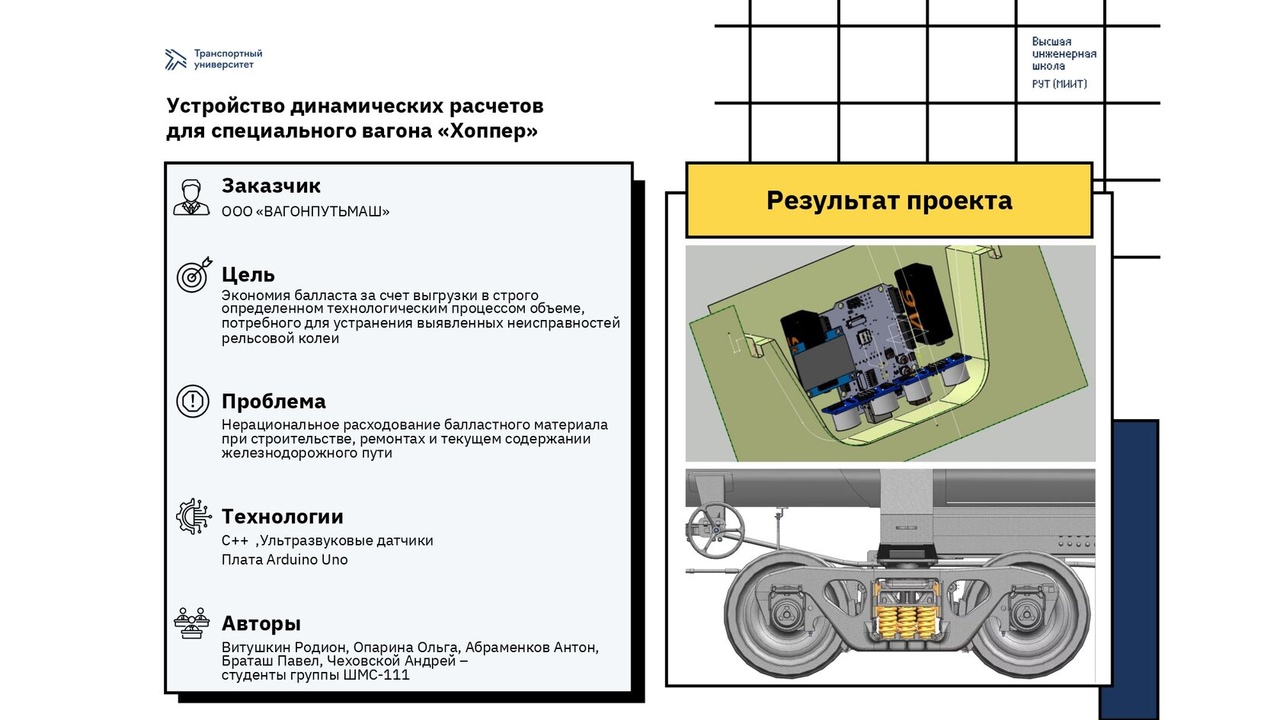 Транспортный университет

Высшая инженерная школа РУТ (МИИТ)

Устройство динамических расчетов для специального вагона «Хоппер»

Заказчик
ООО «ВАГОНПУТЬМАШ»

Цель
Экономия балласта за счет выгрузки в строго определенном технологическим процессом объеме, потребного для устранения выявленных неисправностей рельсовой колеи

Проблема
Нерациональное расходование балластного материала при строительстве, ремонтах и текущем содержании железнодорожного пути

Технологии
C++ ,Ультразвуковые датчики
Плата Arduino Uno

Авторы
Витушкин Родион, Опарина Ольга, Абраменков Антон, Браташ Павел, Чеховской Андрей – студенты группы ШМС-111

Результат проекта